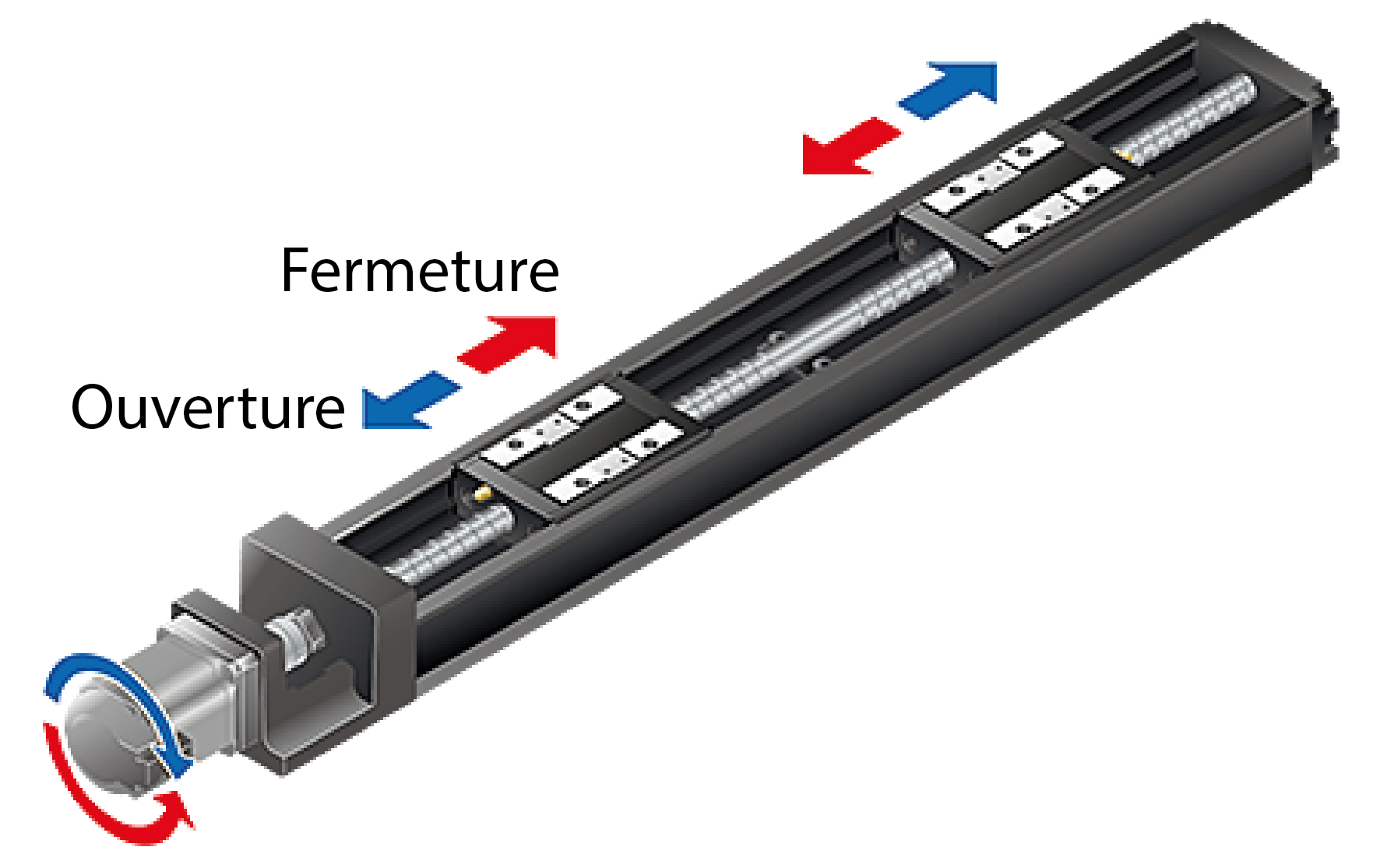 Fermeture

Ouverture